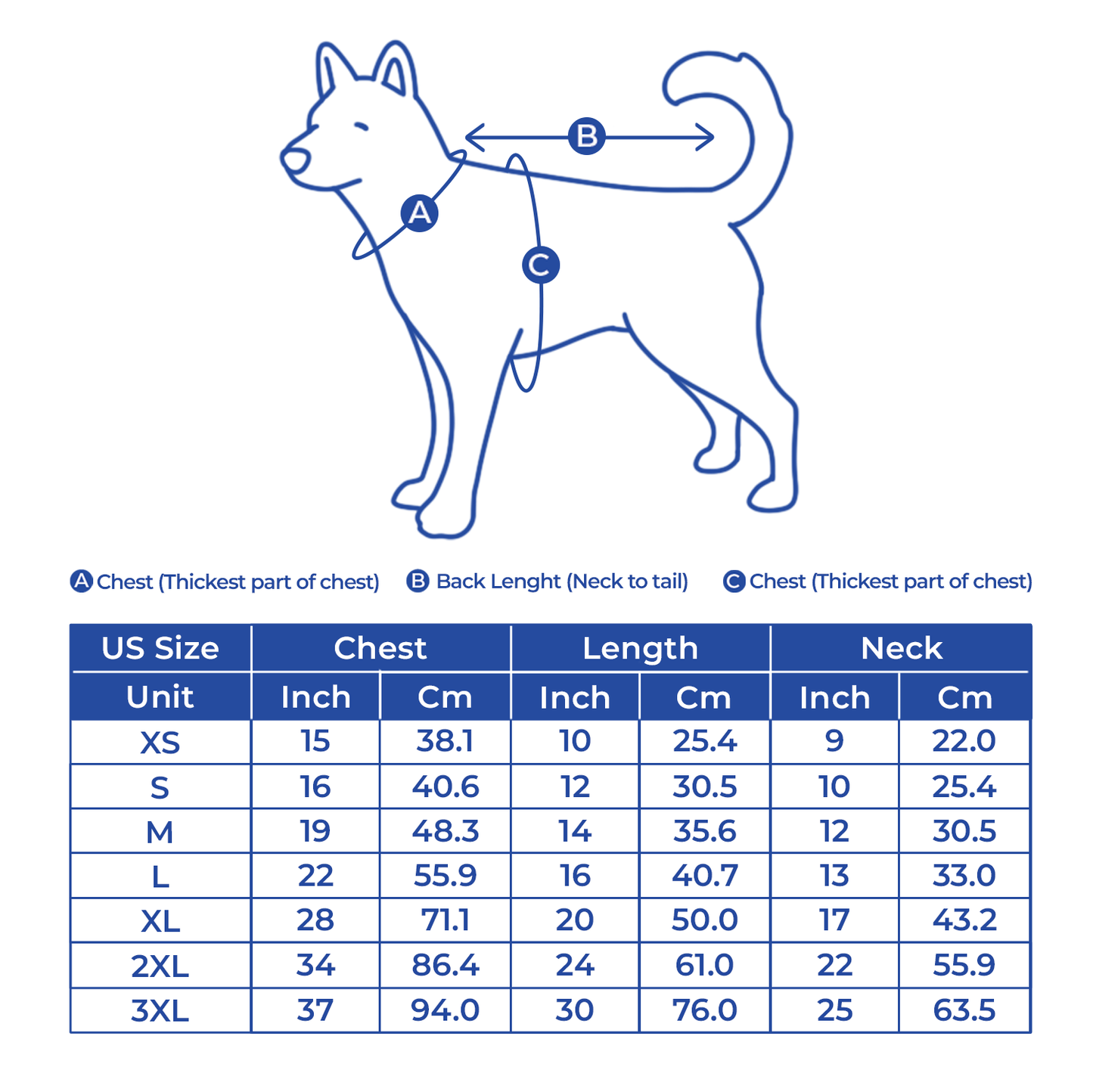 B

A

C

A Chest (Thickest part of chest) B Back Lenght (Neck to tail) C Chest (Thickest part of chest)

| US Size | Chest | | Length | | Neck | |
|---|---|---|---|---|---|---|
| Unit | Inch | Cm | Inch | Cm | Inch | Cm |
| XS | 15 | 38.1 | 10 | 25.4 | 9 | 22.0 |
| S | 16 | 40.6 | 12 | 30.5 | 10 | 25.4 |
| M | 19 | 48.3 | 14 | 35.6 | 12 | 30.5 |
| L | 22 | 55.9 | 16 | 40.7 | 13 | 33.0 |
| XL | 28 | 71.1 | 20 | 50.0 | 17 | 43.2 |
| 2XL | 34 | 86.4 | 24 | 61.0 | 22 | 55.9 |
| 3XL | 37 | 94.0 | 30 | 76.0 | 25 | 63.5 |